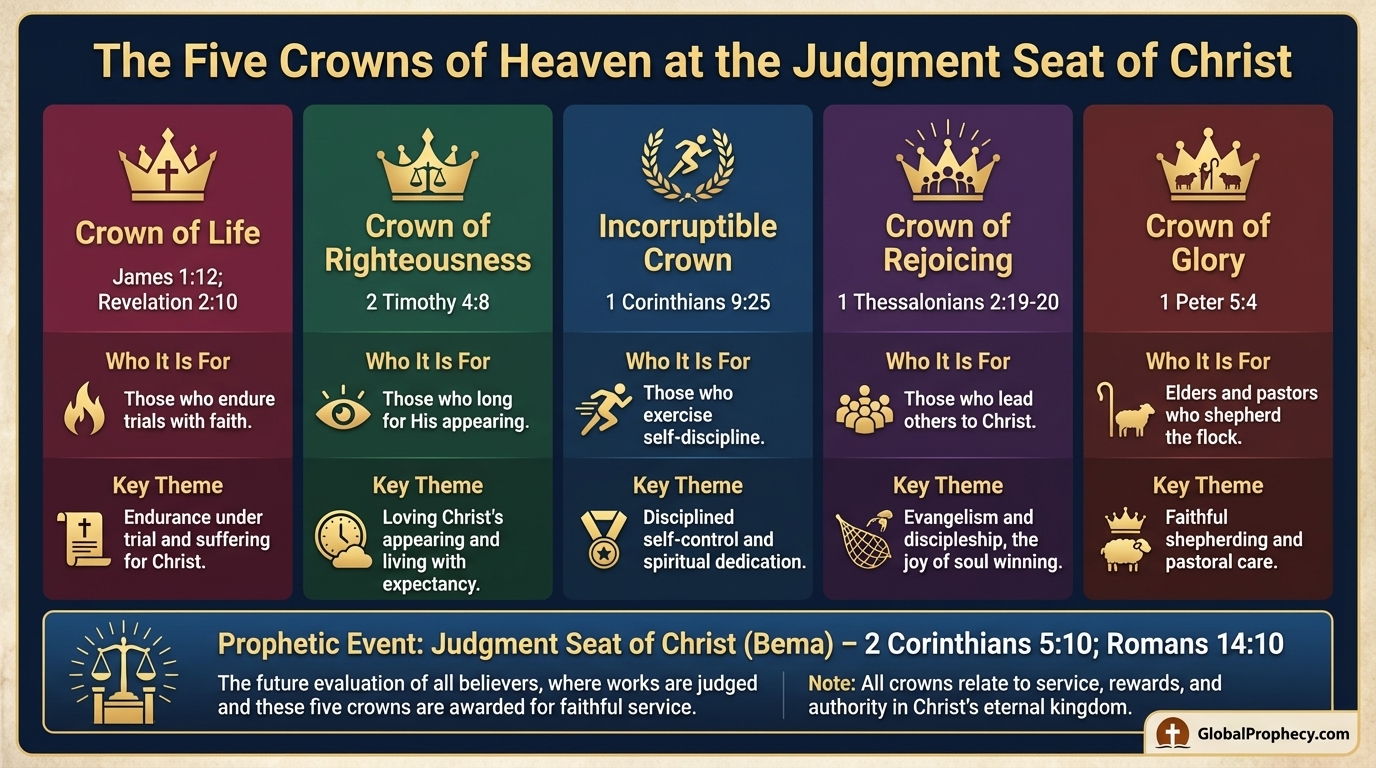 The Five Crowns of Heaven at the Judgment Seat of Christ

Crown of Life
James 1:12; Revelation 2:10
Who It Is For
Those who endure trials with faith.
Key Theme
Endurance under trial and suffering for Christ.

Crown of Righteousness
2 Timothy 4:8
Who It Is For
Those who long for His appearing.
Key Theme
Loving Christ's appearing and living with expectancy.

Incorruptible Crown
1 Corinthians 9:25
Who It Is For
Those who exercise self-discipline.
Key Theme
Disciplined self-control and spiritual dedication.

Crown of Rejoicing
1 Thessalonians 2:19-20
Who It Is For
Those who lead others to Christ.
Key Theme
Evangelism and discipleship, the joy of soul winning.

Crown of Glory
1 Peter 5:4
Who It Is For
Elders and pastors who shepherd the flock.
Key Theme
Faithful shepherding and pastoral care.

Prophetic Event: Judgment Seat of Christ (Bema) – 2 Corinthians 5:10; Romans 14:10
The future evaluation of all believers, where works are judged and these five crowns are awarded for faithful service.
Note: All crowns relate to service, rewards, and authority in Christ's eternal kingdom.

GlobalProphecy.com