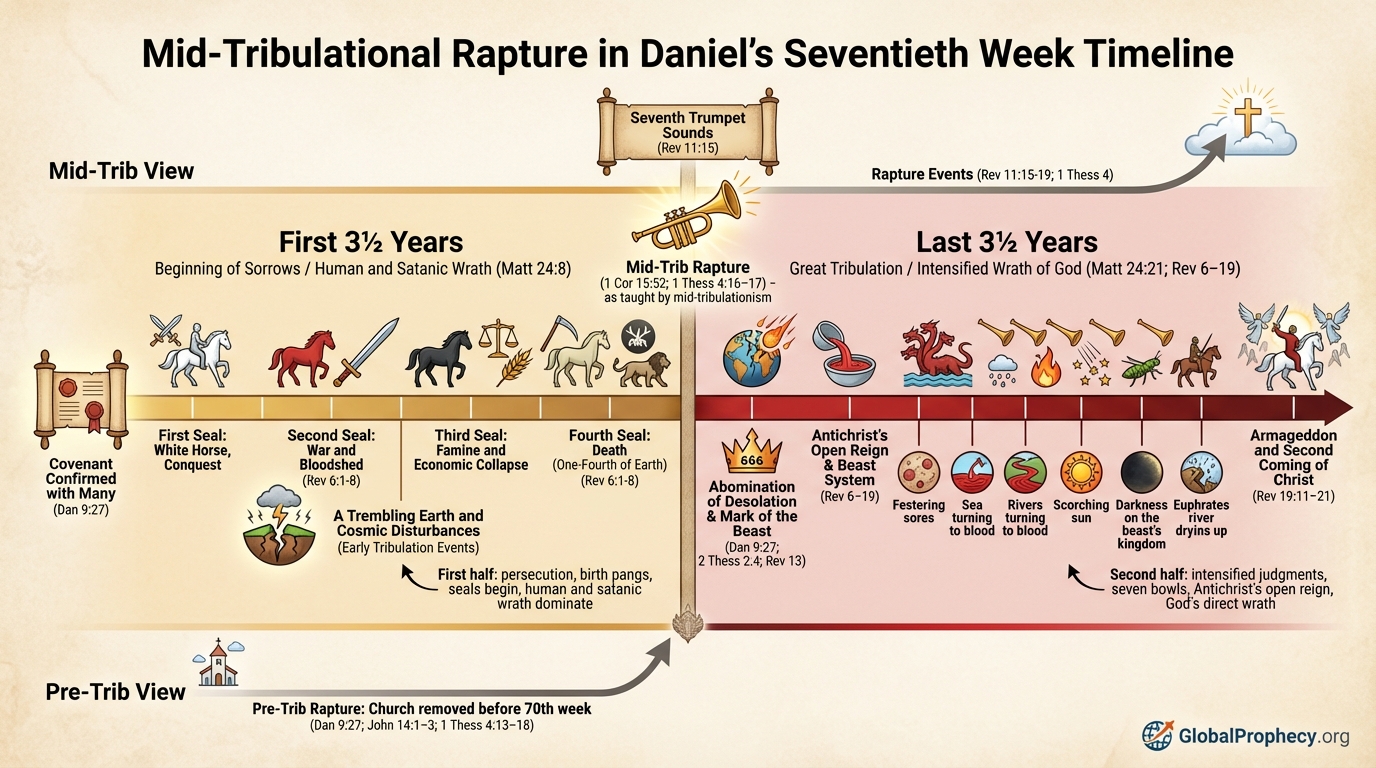 Mid-Tribulational Rapture in Daniel's Seventieth Week Timeline

Seventh Trumpet Sounds
(Rev 11:15)

Mid-Trib View

Rapture Events (Rev 11:15-19; 1 Thess 4)

First 3½ Years
Beginning of Sorrows / Human and Satanic Wrath (Matt 24:8)

Mid-Trib Rapture
(1 Cor 15:52; 1 Thess 4:16–17) – as taught by mid-tribulationism

Last 3½ Years
Great Tribulation / Intensified Wrath of God (Matt 24:21; Rev 6–19)

Covenant Confirmed with Many
(Dan 9:27)

First Seal: White Horse, Conquest

Second Seal: War and Bloodshed
(Rev 6:1-8)

Third Seal: Famine and Economic Collapse

Fourth Seal: Death
(One-Fourth of Earth)
(Rev 6:1-8)

A Trembling Earth and Cosmic Disturbances
(Early Tribulation Events)

First half: persecution, birth pangs, seals begin, human and satanic wrath dominate

666

Abomination of Desolation & Mark of the Beast
(Dan 9:27; 2 Thess 2.4; Rev 13)

Antichrist's Open Reign & Beast System
(Rev 6–19)

Festering sores

Sea turning to blood

Rivers turning to blood

Scorching sun

Darkness on the beast's kingdom

Euphrates river dryins up

Armageddon and Second Coming of Christ
(Rev 19:11–21)

Second half: intensified judgments, seven bowls, Antichrist's open reign, God's direct wrath

Pre-Trib View

Pre-Trib Rapture: Church removed before 70th week
(Dan 9:27; John 14:1–3; 1 Thess 4:13–18)

GlobalProphecy.org